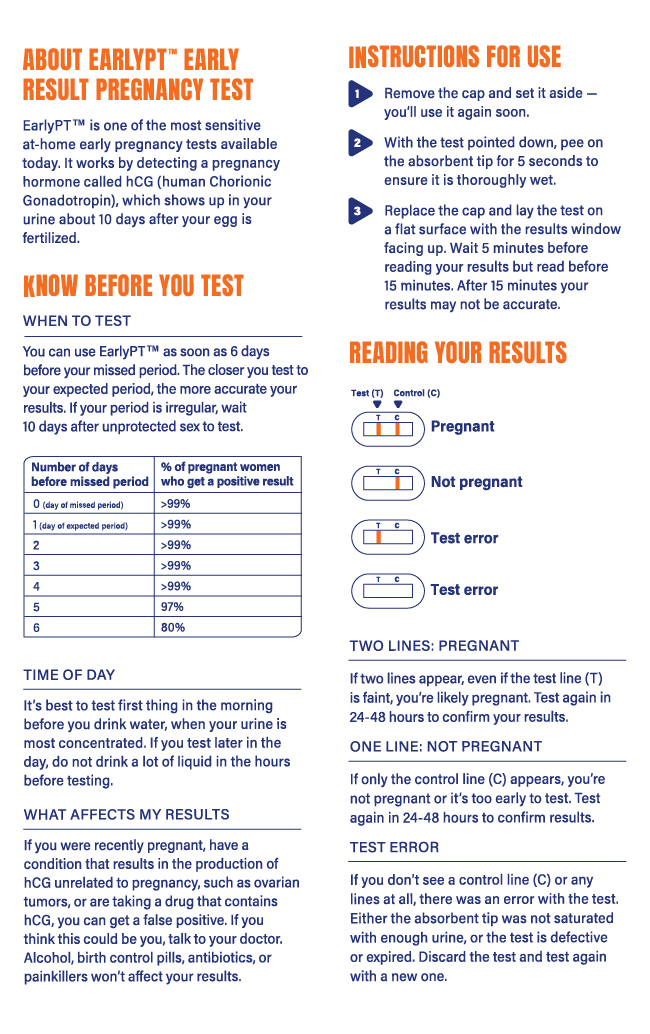 ABOUT EARLYPT™ EARLY RESULT PREGNANCY TEST

EarlyPT™ is one of the most sensitive at-home early pregnancy tests available today. It works by detecting a pregnancy hormone called hCG (human Chorionic Gonadotropin), which shows up in your urine about 10 days after your egg is fertilized.

KNOW BEFORE YOU TEST

WHEN TO TEST

You can use EarlyPT™ as soon as 6 days before your missed period. The closer you test to your expected period, the more accurate your results. If your period is irregular, wait 10 days after unprotected sex to test.

| Number of days before missed period | % of pregnant women who get a positive result |
|---|---|
| 0 (day of missed period) | >99% |
| 1 (day of expected period) | >99% |
| 2 | >99% |
| 3 | >99% |
| 4 | >99% |
| 5 | 97% |
| 6 | 80% |

TIME OF DAY

It's best to test first thing in the morning before you drink water, when your urine is most concentrated. If you test later in the day, do not drink a lot of liquid in the hours before testing.

WHAT AFFECTS MY RESULTS

If you were recently pregnant, have a condition that results in the production of hCG unrelated to pregnancy, such as ovarian tumors, or are taking a drug that contains hCG, you can get a false positive. If you think this could be you, talk to your doctor. Alcohol, birth control pills, antibiotics, or painkillers won't affect your results.

INSTRUCTIONS FOR USE

1 Remove the cap and set it aside — you'll use it again soon.

2 With the test pointed down, pee on the absorbent tip for 5 seconds to ensure it is thoroughly wet.

3 Replace the cap and lay the test on a flat surface with the results window facing up. Wait 5 minutes before reading your results but read before 15 minutes. After 15 minutes your results may not be accurate.

READING YOUR RESULTS

Test (T) Control (C)

T C Pregnant

T C Not pregnant

T C Test error

T C Test error

TWO LINES: PREGNANT

If two lines appear, even if the test line (T) is faint, you're likely pregnant. Test again in 24-48 hours to confirm your results.

ONE LINE: NOT PREGNANT

If only the control line (C) appears, you're not pregnant or it's too early to test. Test again in 24-48 hours to confirm results.

TEST ERROR

If you don't see a control line (C) or any lines at all, there was an error with the test. Either the absorbent tip was not saturated with enough urine, or the test is defective or expired. Discard the test and test again with a new one.