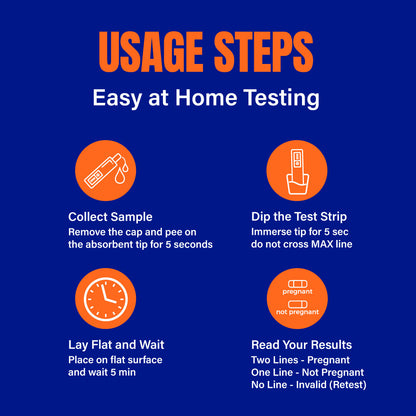 USAGE STEPS

Easy at Home Testing

Collect Sample
Remove the cap and pee on the absorbent tip for 5 seconds

Dip the Test Strip
Immerse tip for 5 sec do not cross MAX line

Lay Flat and Wait
Place on flat surface and wait 5 min

pregnant
not pregnant

Read Your Results
Two Lines - Pregnant
One Line - Not Pregnant
No Line - Invalid (Retest)